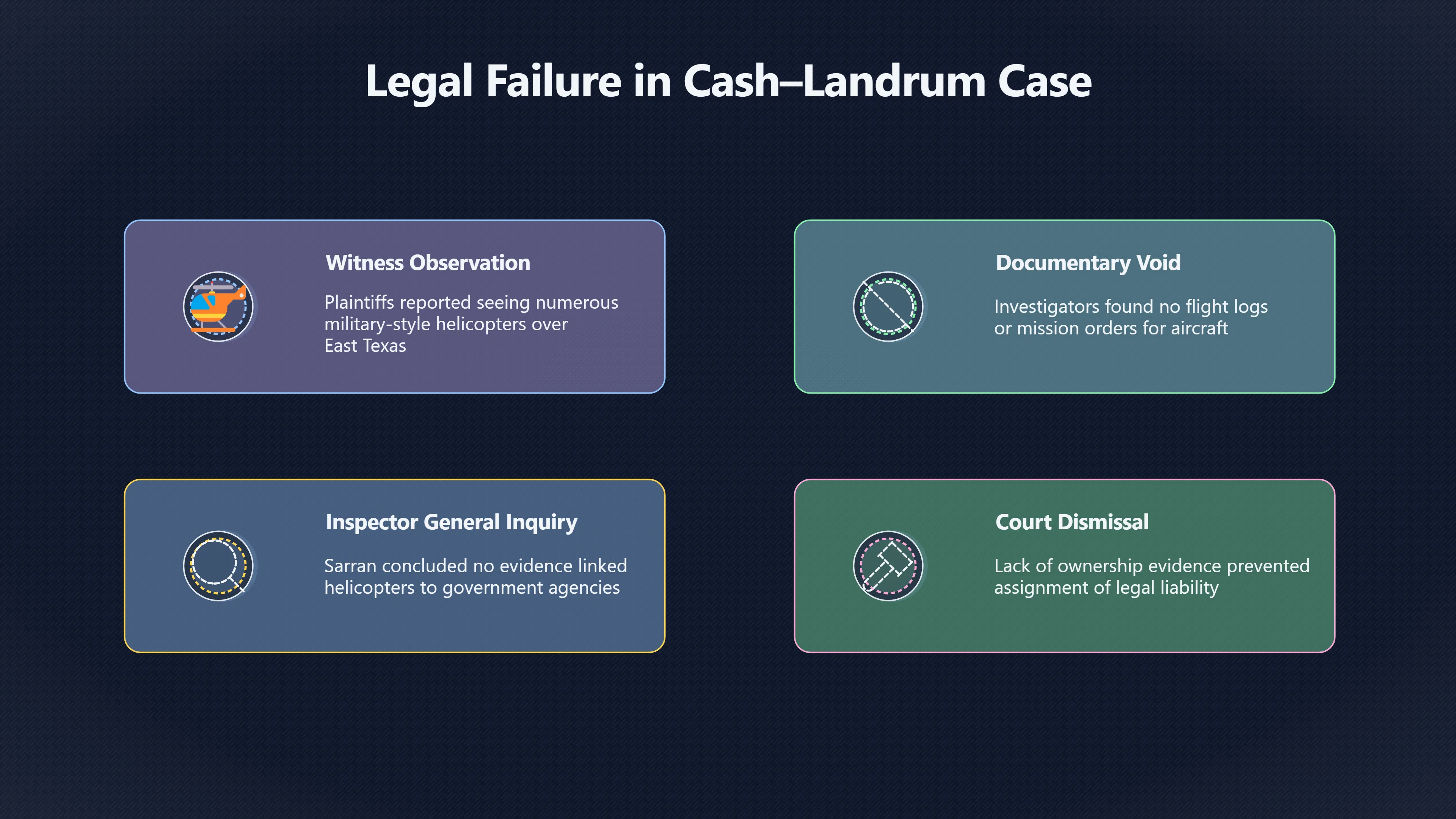 Legal Failure in Cash–Landrum Case

Witness Observation

Plaintiffs reported seeing numerous military-style helicopters over East Texas

Documentary Void

Investigators found no flight logs or mission orders for aircraft

Inspector General Inquiry

Sarran concluded no evidence linked helicopters to government agencies

Court Dismissal

Lack of ownership evidence prevented assignment of legal liability