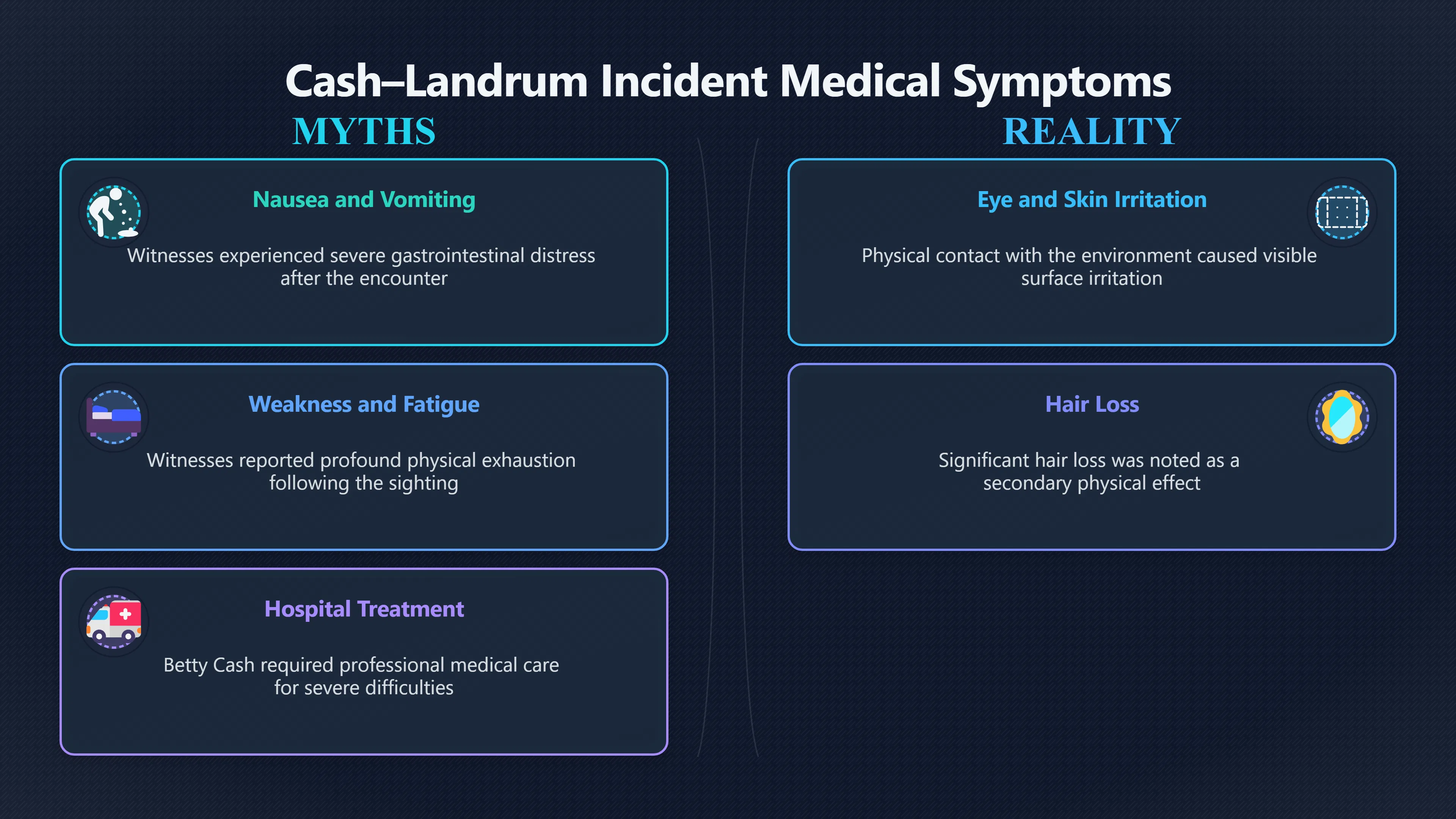 Cash–Landrum Incident Medical Symptoms

MYTHS

Nausea and Vomiting

Witnesses experienced severe gastrointestinal distress after the encounter

Weakness and Fatigue

Witnesses reported profound physical exhaustion following the sighting

Hospital Treatment

Betty Cash required professional medical care for severe difficulties

REALITY

Eye and Skin Irritation

Physical contact with the environment caused visible surface irritation

Hair Loss

Significant hair loss was noted as a secondary physical effect