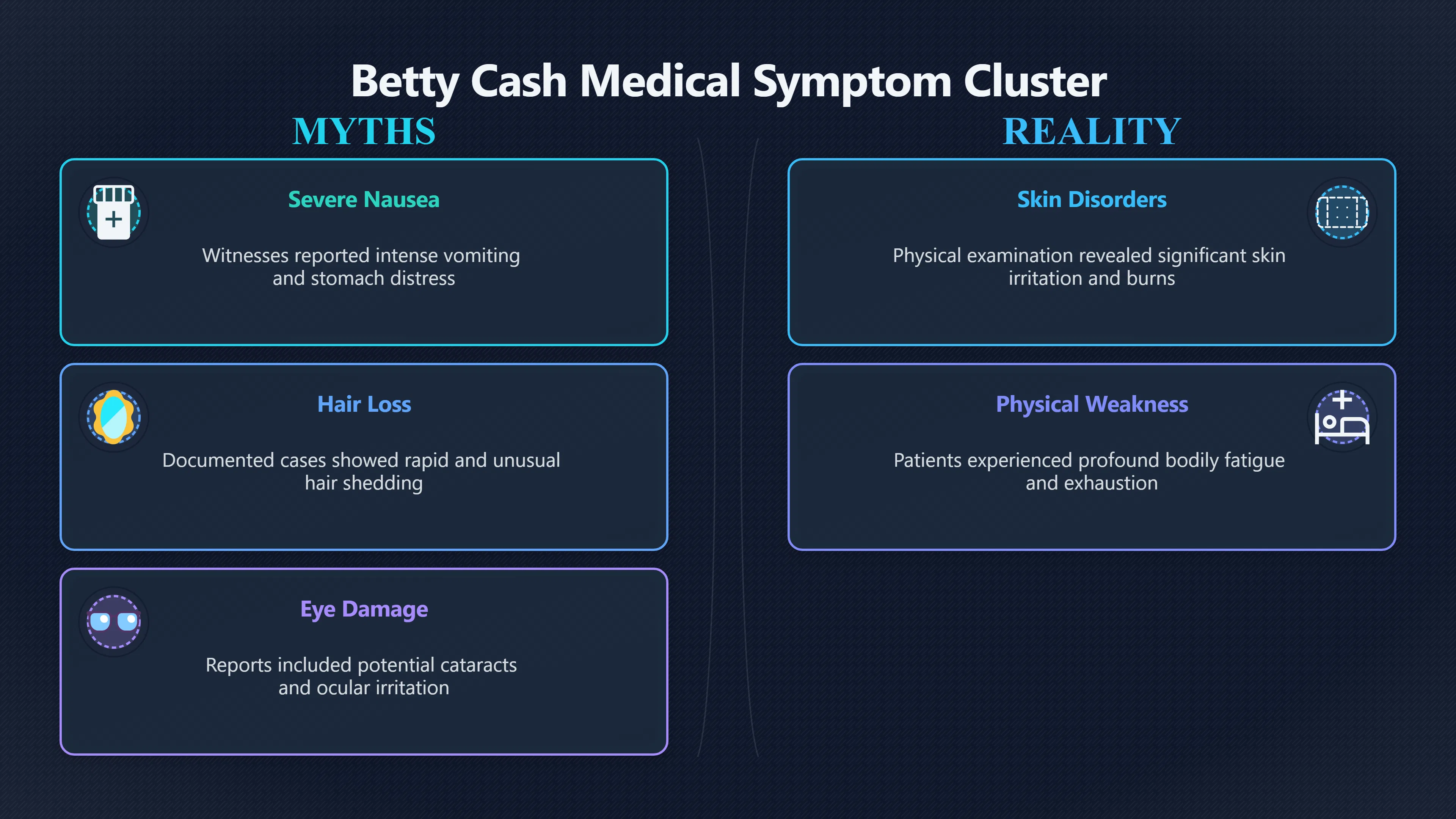 Betty Cash Medical Symptom Cluster

MYTHS

Severe Nausea

Witnesses reported intense vomiting and stomach distress

Hair Loss

Documented cases showed rapid and unusual hair shedding

Eye Damage

Reports included potential cataracts and ocular irritation

REALITY

Skin Disorders

Physical examination revealed significant skin irritation and burns

Physical Weakness

Patients experienced profound bodily fatigue and exhaustion